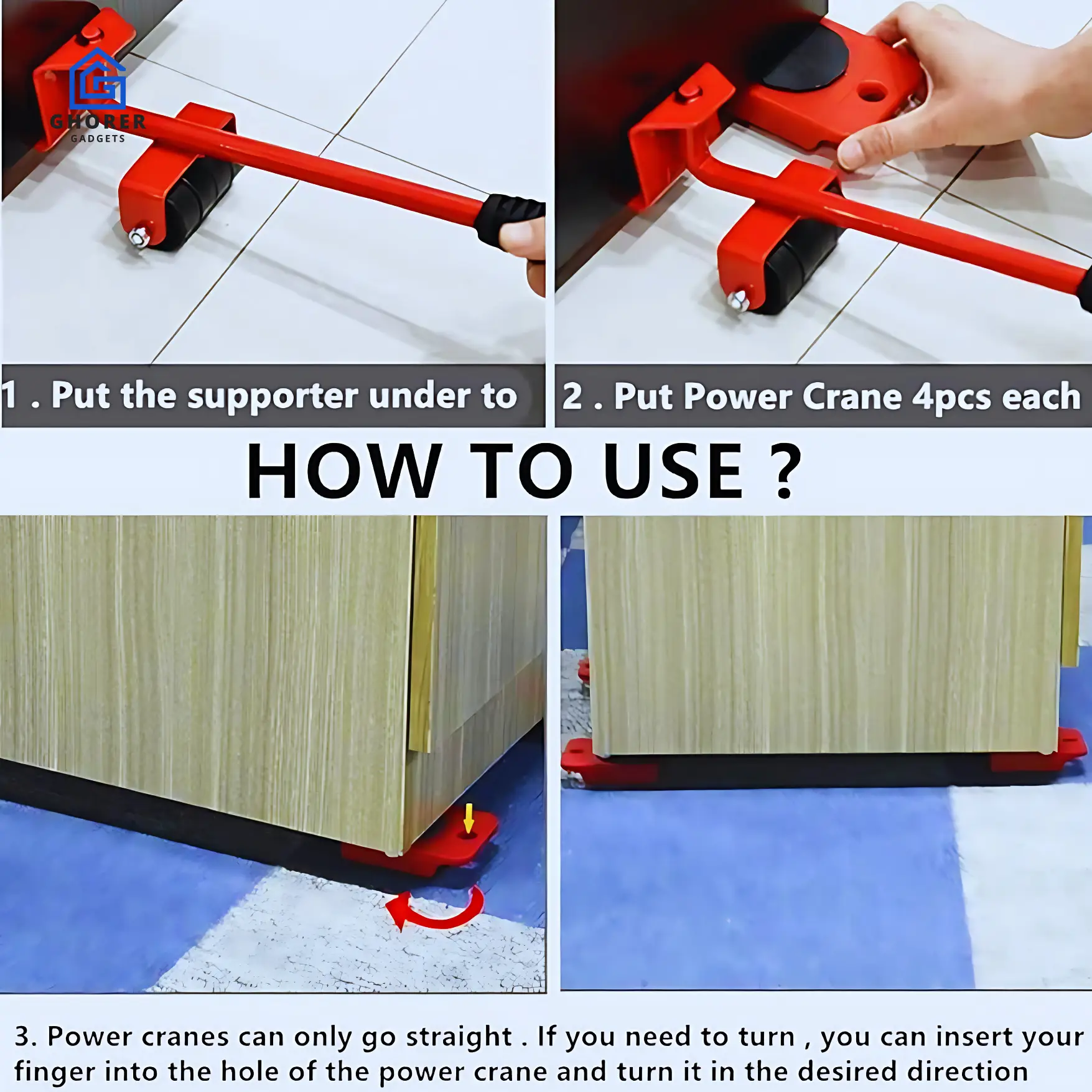 GHORER
GADGETS

1 . Put the supporter under to

2 . Put Power Crane 4pcs each

HOW TO USE ?

3. Power cranes can only go straight . If you need to turn , you can insert your finger into the hole of the power crane and turn it in the desired direction